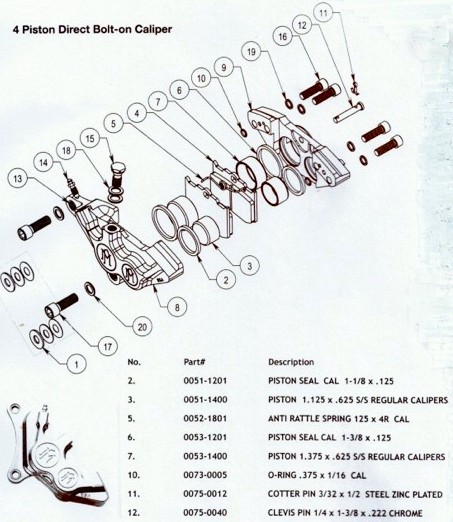 4 Piston Direct Bolt-on Caliper

11
12
16
19
9
10
6
7
4
5
15
18
14
13
3
2
8
20
17
1

| No. | Part# | Description |
|---|---|---|
| 2. | 0051-1201 | PISTON SEAL CAL 1-1/8 x .125 |
| 3. | 0051-1400 | PISTON 1.125 x .625 S/S REGULAR CALIPERS |
| 5. | 0052-1801 | ANTI RATTLE SPRING 125 x 4R CAL |
| 6. | 0053-1201 | PISTON SEAL CAL 1-3/8 x .125 |
| 7. | 0053-1400 | PISTON 1.375 x .625 S/S REGULAR CALIPERS |
| 10. | 0073-0005 | O-RING .375 x 1/16 CAL |
| 11. | 0075-0012 | COTTER PIN 3/32 x 1/2 STEEL ZINC PLATED |
| 12. | 0075-0040 | CLEVIS PIN 1/4 x 1-3/8 x .222 CHROME |